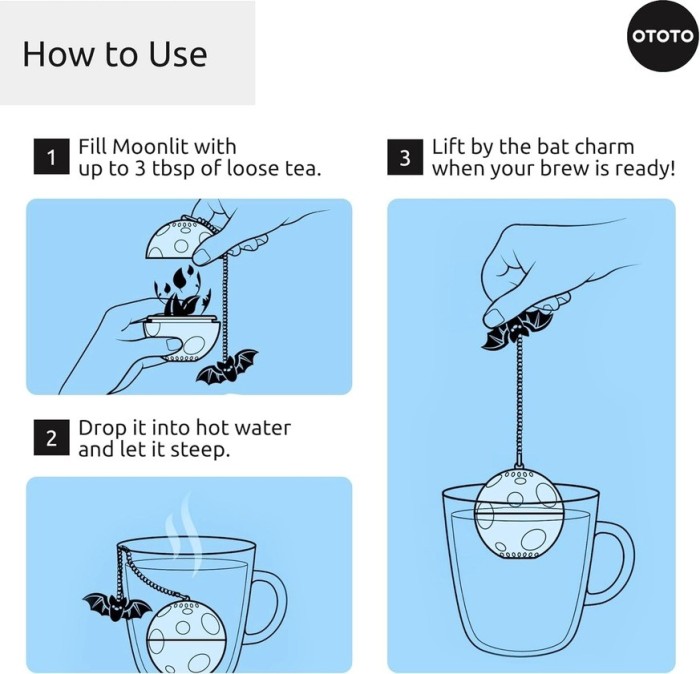 How to Use

OTOTO

1 Fill Moonlit with up to 3 tbsp of loose tea.

2 Drop it into hot water and let it steep.

3 Lift by the bat charm when your brew is ready!